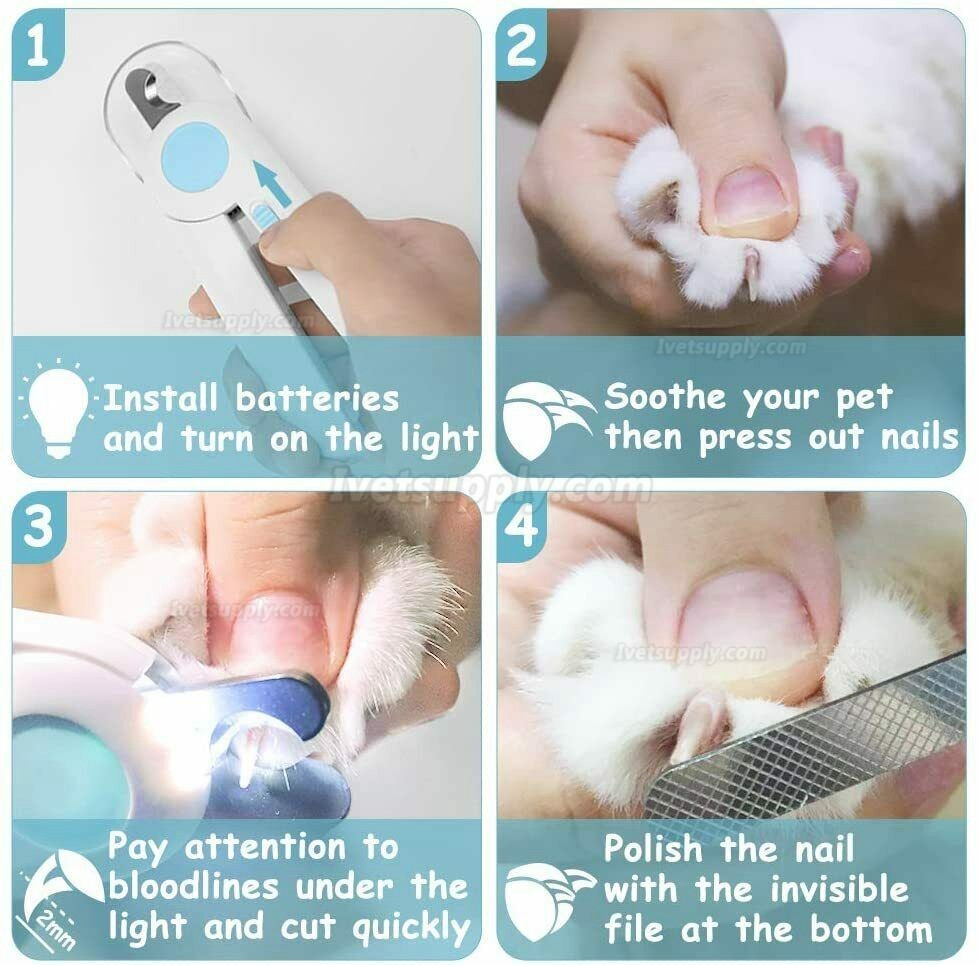 1

Ivetsupply.com

Install batteries and turn on the light

2

Ivetsupply.com

Soothe your pet then press out nails

Ivetsupply.com

3

Ivetsupply.com

2mm

Pay attention to bloodlines under the light and cut quickly

4

Ivetsupply.com

Polish the nail with the invisible file at the bottom