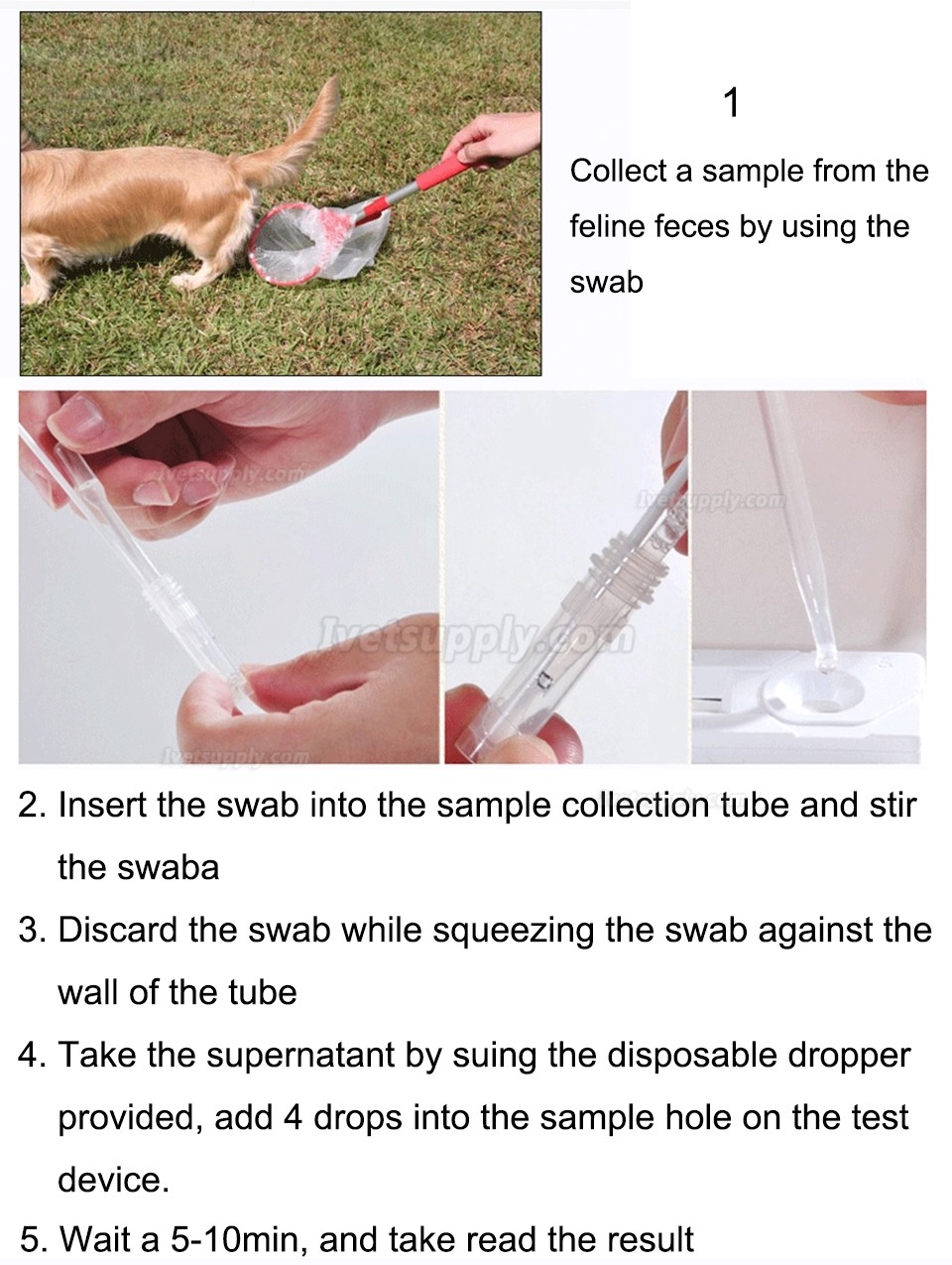 1

Collect a sample from the feline feces by using the swab

Ivetsupply.com

Ivetsupply.com

Ivetsupply.com

Ivetsupply.com

2. Insert the swab into the sample collection tube and stir the swaba

3. Discard the swab while squeezing the swab against the wall of the tube

4. Take the supernatant by suing the disposable dropper provided, add 4 drops into the sample hole on the test device.

5. Wait a 5-10min, and take read the result